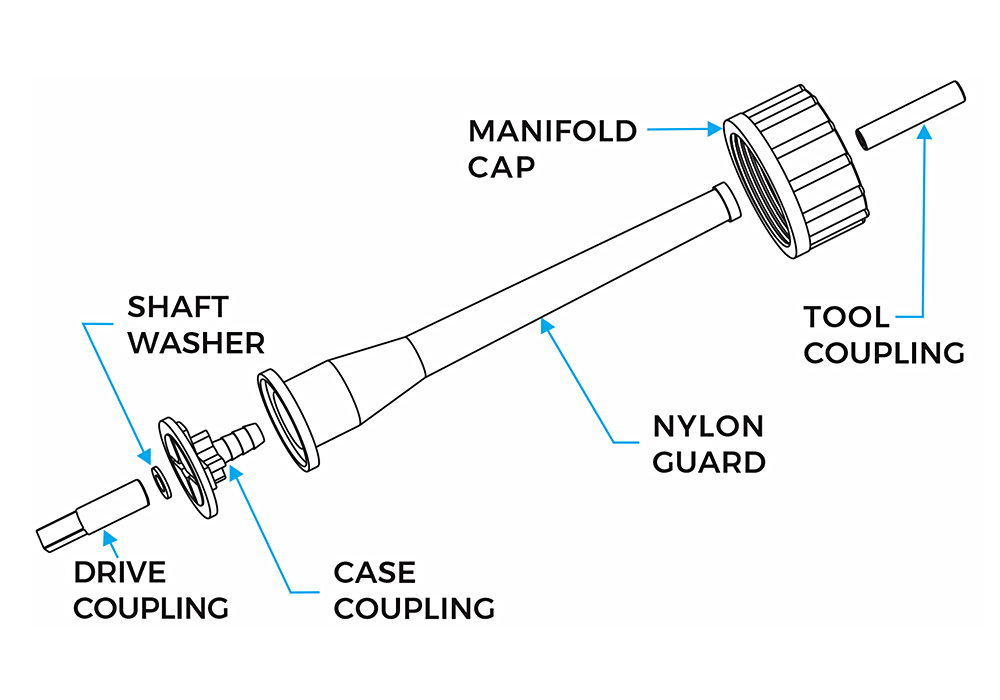 MANIFOLD CAP

SHAFT WASHER

TOOL COUPLING

NYLON GUARD

DRIVE COUPLING

CASE COUPLING