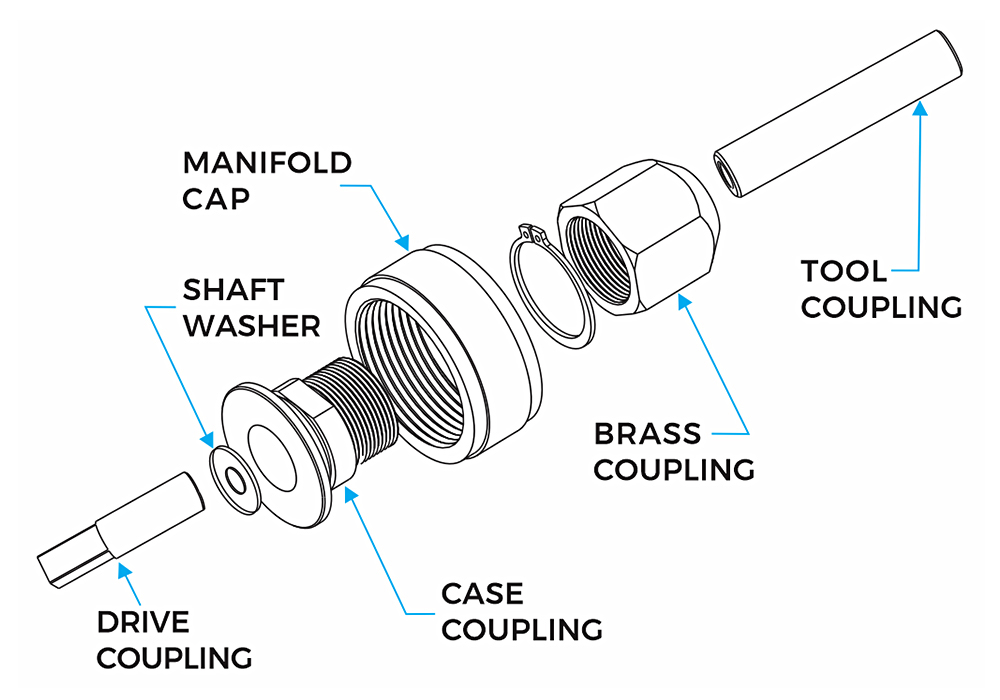 MANIFOLD CAP

SHAFT WASHER

TOOL COUPLING

BRASS COUPLING

CASE COUPLING

DRIVE COUPLING